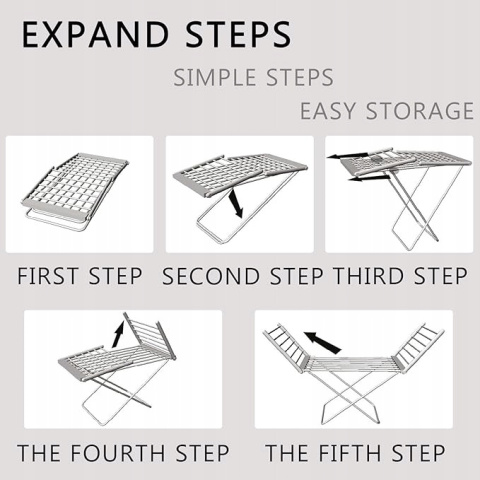 EXPAND STEPS

SIMPLE STEPS

EASY STORAGE

FIRST STEP

SECOND STEP

THIRD STEP

THE FOURTH STEP

THE FIFTH STEP